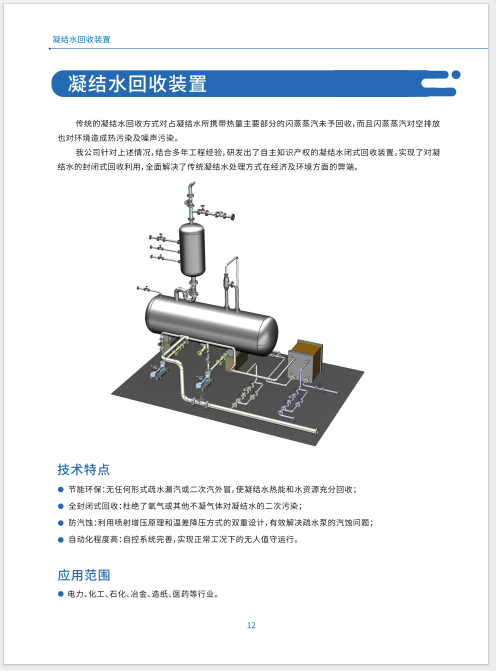 凝结水回收装置

凝结水回收装置

传统的凝结水回收方式对占凝结水所携带热量主要部分的闪蒸蒸汽未予回收，而且闪蒸蒸汽对空排放也对环境造成热污染及噪声污染。

我公司针对上述情况，结合多年工程经验，研发出了自主知识产权的凝结水闭式回收装置。实现了对凝结水的封闭式回收利用，全面解决了传统凝结水处理方式在经济及环境方面的弊端。

技术特点

● 节能环保：无任何形式疏水漏汽或二次汽外冒，使凝结水热能和水资源充分回收；

● 全封闭式回收：杜绝了氧气或其他不凝气体对凝结水的二次污染；

● 防汽蚀：利用喷射增压原理和温差降压方式的双重设计，有效解决疏水泵的汽蚀问题；

● 自动化程度高：自控系统完善，实现正常工况下的无人值守运行。

应用范围

● 电力、化工、石化、冶金、造纸、医药等行业。

12